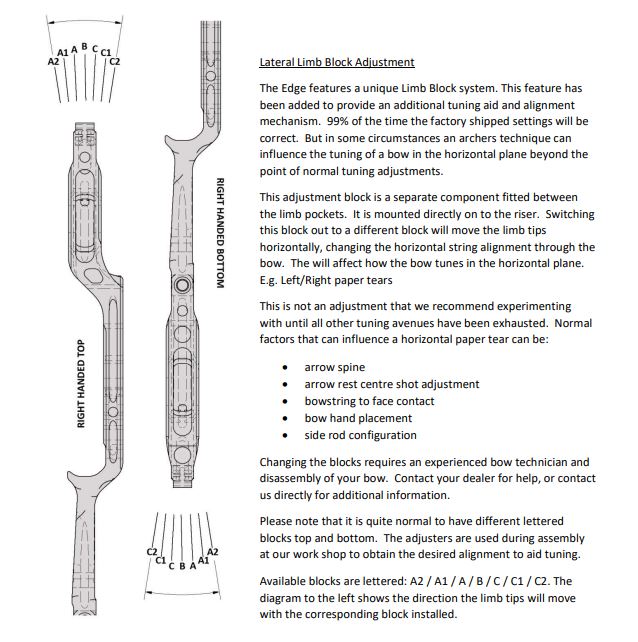 A2 A1 A B C C1 C2

RIGHT HANDED TOP

RIGHT HANDED BOTTOM

C2 C1 C B A A1 A2

Lateral Limb Block Adjustment

The Edge features a unique Limb Block system. This feature has been added to provide an additional tuning aid and alignment mechanism. 99% of the time the factory shipped settings will be correct. But in some circumstances an archers technique can influence the tuning of a bow in the horizontal plane beyond the point of normal tuning adjustments.

This adjustment block is a separate component fitted between the limb pockets. It is mounted directly on to the riser. Switching this block out to a different block will move the limb tips horizontally, changing the horizontal string alignment through the bow. The will affect how the bow tunes in the horizontal plane. E.g. Left/Right paper tears

This is not an adjustment that we recommend experimenting with until all other tuning avenues have been exhausted. Normal factors that can influence a horizontal paper tear can be:

• arrow spine
• arrow rest centre shot adjustment
• bowstring to face contact
• bow hand placement
• side rod configuration

Changing the blocks requires an experienced bow technician and disassembly of your bow. Contact your dealer for help, or contact us directly for additional information.

Please note that it is quite normal to have different lettered blocks top and bottom. The adjusters are used during assembly at our work shop to obtain the desired alignment to aid tuning.

Available blocks are lettered: A2 / A1 / A / B / C / C1 / C2. The diagram to the left shows the direction the limb tips will move with the corresponding block installed.